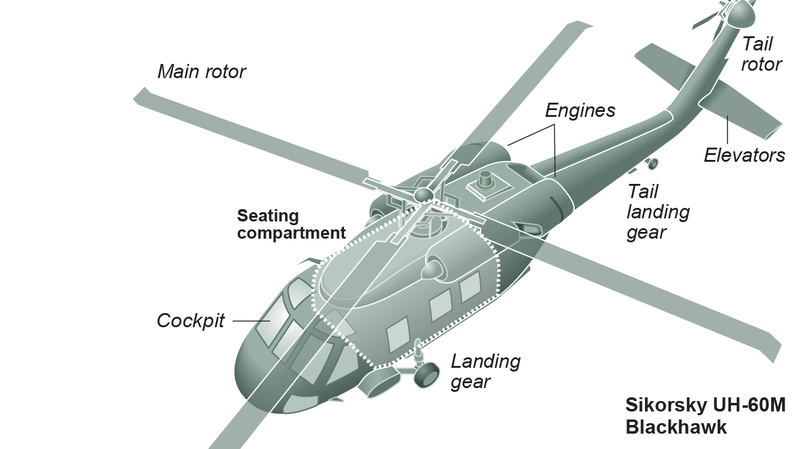 Main rotor

Tail rotor

Engines

Elevators

Tail landing gear

Seating compartment

Cockpit

Landing gear

Sikorsky UH-60M Blackhawk