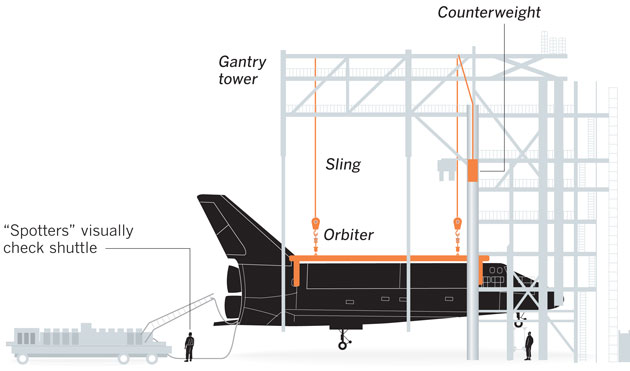 Counterweight

Gantry tower

Sling

Orbiter

“Spotters” visually check shuttle