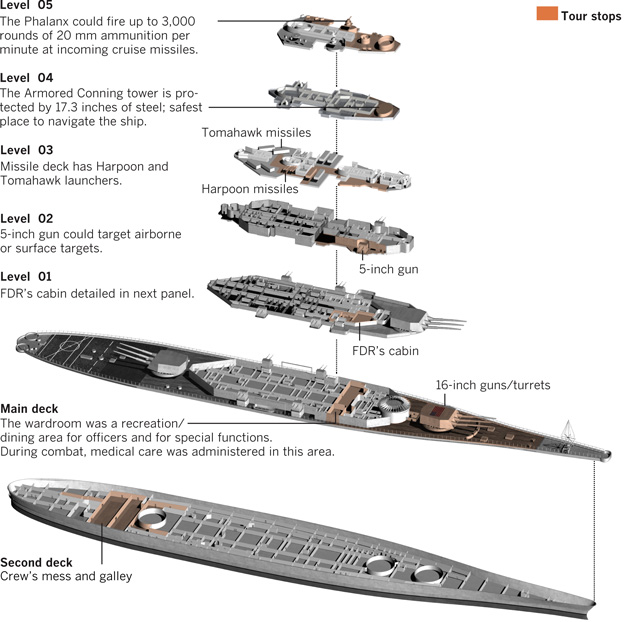 Level 05
The Phalanx could fire up to 3,000 rounds of 20 mm ammunition per minute at incoming cruise missiles.

Tour stops

Level 04
The Armored Conning tower is protected by 17.3 inches of steel; safest place to navigate the ship.

Tomahawk missiles

Level 03
Missile deck has Harpoon and Tomahawk launchers.

Harpoon missiles

Level 02
5-inch gun could target airborne or surface targets.

5-inch gun

Level 01
FDR's cabin detailed in next panel.

FDR's cabin

16-inch guns/turrets

Main deck
The wardroom was a recreation/dining area for officers and for special functions. During combat, medical care was administered in this area.

Second deck
Crew's mess and galley