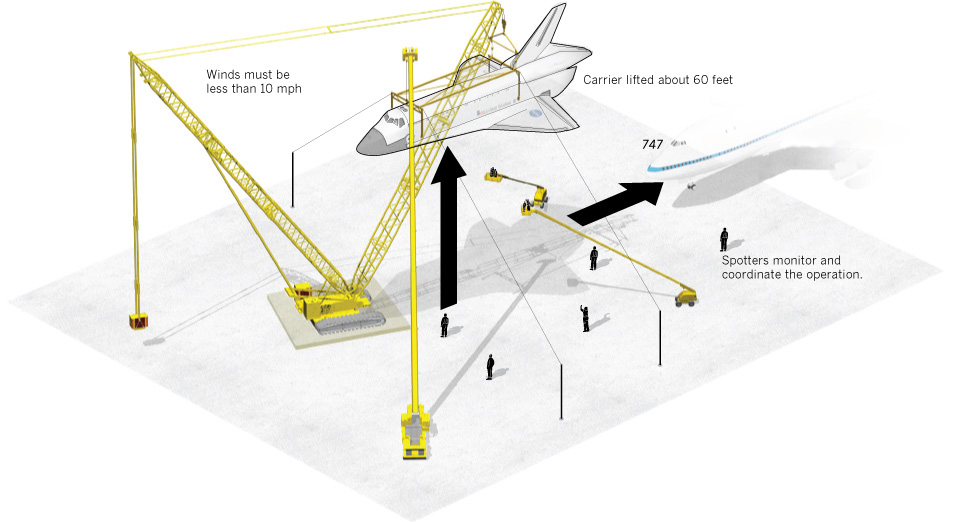 Winds must be less than 10 mph

Carrier lifted about 60 feet

747

Spotters monitor and coordinate the operation.