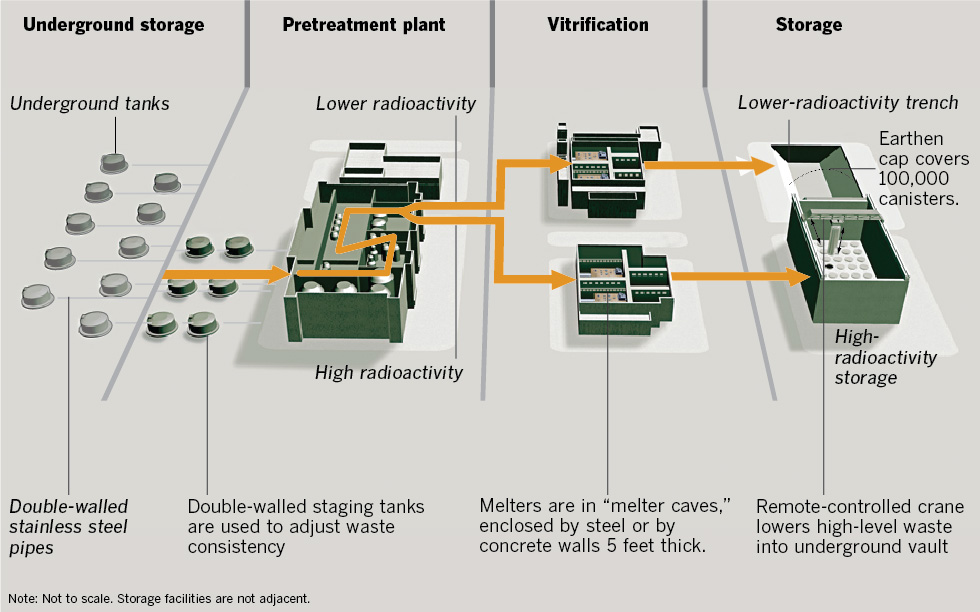 Underground storage

Pretreatment plant

Vitrification

Storage

Underground tanks

Lower radioactivity

Lower-radioactivity trench

Earthen cap covers 100,000 canisters.

High radioactivity

High-radioactivity storage

Double-walled stainless steel pipes

Double-walled staging tanks are used to adjust waste consistency

Melters are in “melter caves,” enclosed by steel or by concrete walls 5 feet thick.

Remote-controlled crane lowers high-level waste into underground vault

Note: Not to scale. Storage facilities are not adjacent.