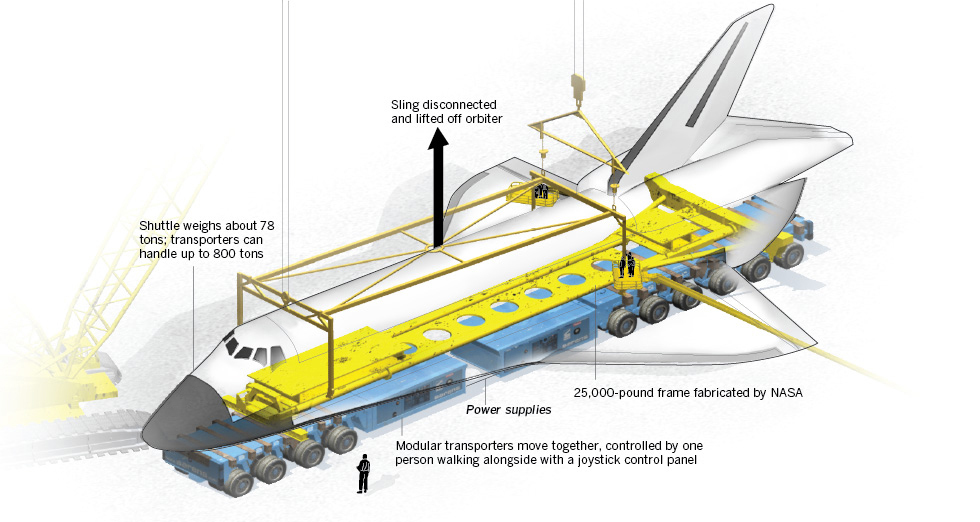 Sling disconnected and lifted off orbiter

Shuttle weighs about 78 tons; transporters can handle up to 800 tons

25,000-pound frame fabricated by NASA

Power supplies

Modular transporters move together, controlled by one person walking alongside with a joystick control panel