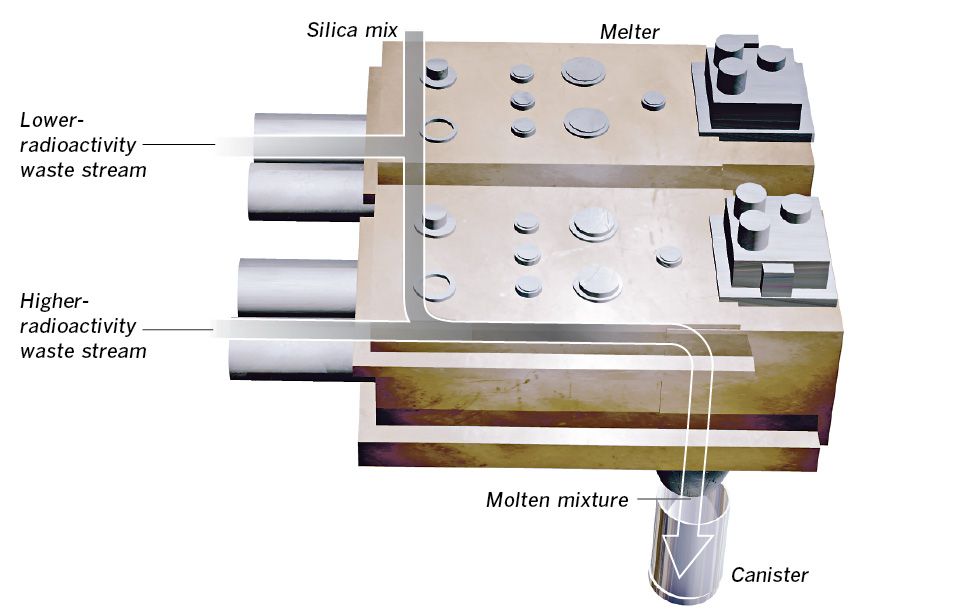 Silica mix

Melter

Lower-radioactivity waste stream

Higher-radioactivity waste stream

Molten mixture

Canister