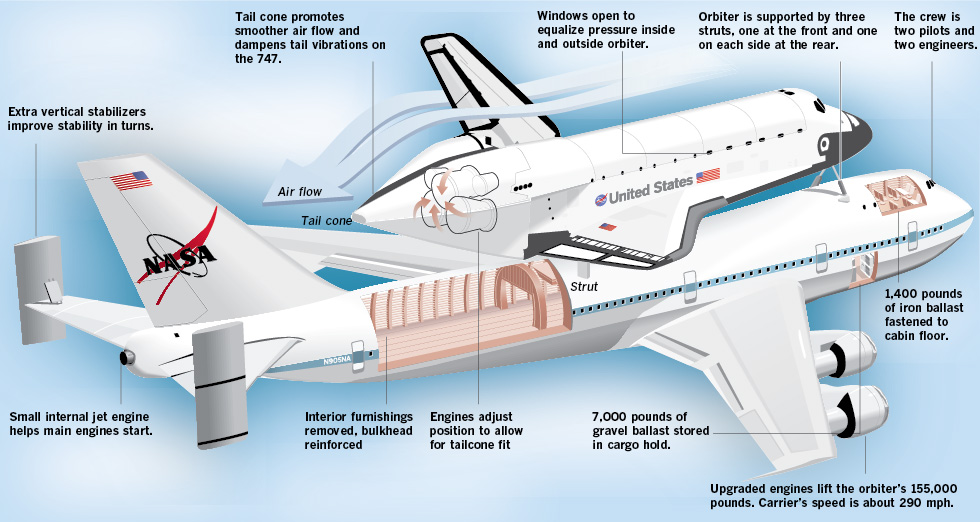 Tail cone promotes smoother air flow and dampens tail vibrations on the 747.

Windows open to equalize pressure inside and outside orbiter.

Orbiter is supported by three struts, one at the front and one on each side at the rear.

The crew is two pilots and two engineers.

Extra vertical stabilizers improve stability in turns.

Air flow

Tail cone

United States

NASA

Strut

N905NA

1,400 pounds of iron ballast fastened to cabin floor.

Small internal jet engine helps main engines start.

Interior furnishings removed, bulkhead reinforced

Engines adjust position to allow for tailcone fit

7,000 pounds of gravel ballast stored in cargo hold.

Upgraded engines lift the orbiter's 155,000 pounds. Carrier's speed is about 290 mph.