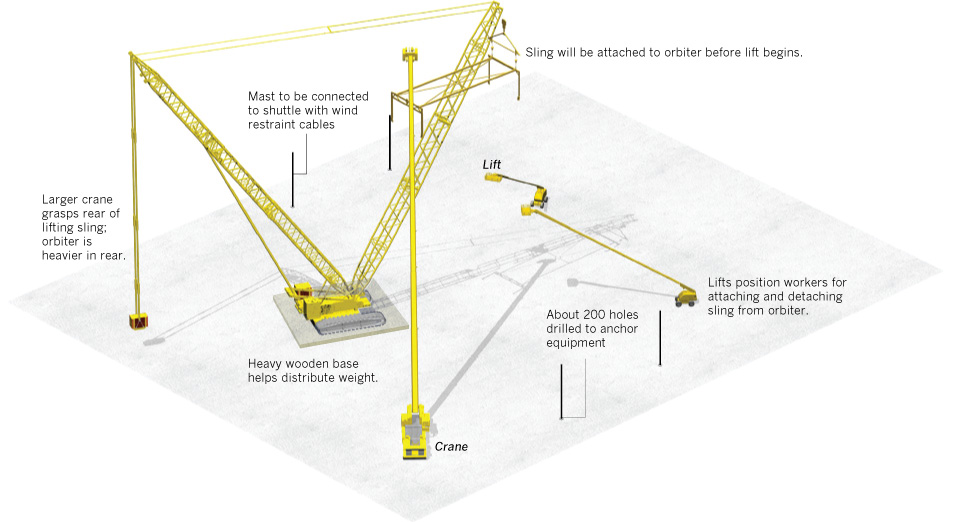 Sling will be attached to orbiter before lift begins.

Mast to be connected to shuttle with wind restraint cables

Lift

Larger crane grasps rear of lifting sling; orbiter is heavier in rear.

Lifts position workers for attaching and detaching sling from orbiter.

About 200 holes drilled to anchor equipment

Heavy wooden base helps distribute weight.

Crane